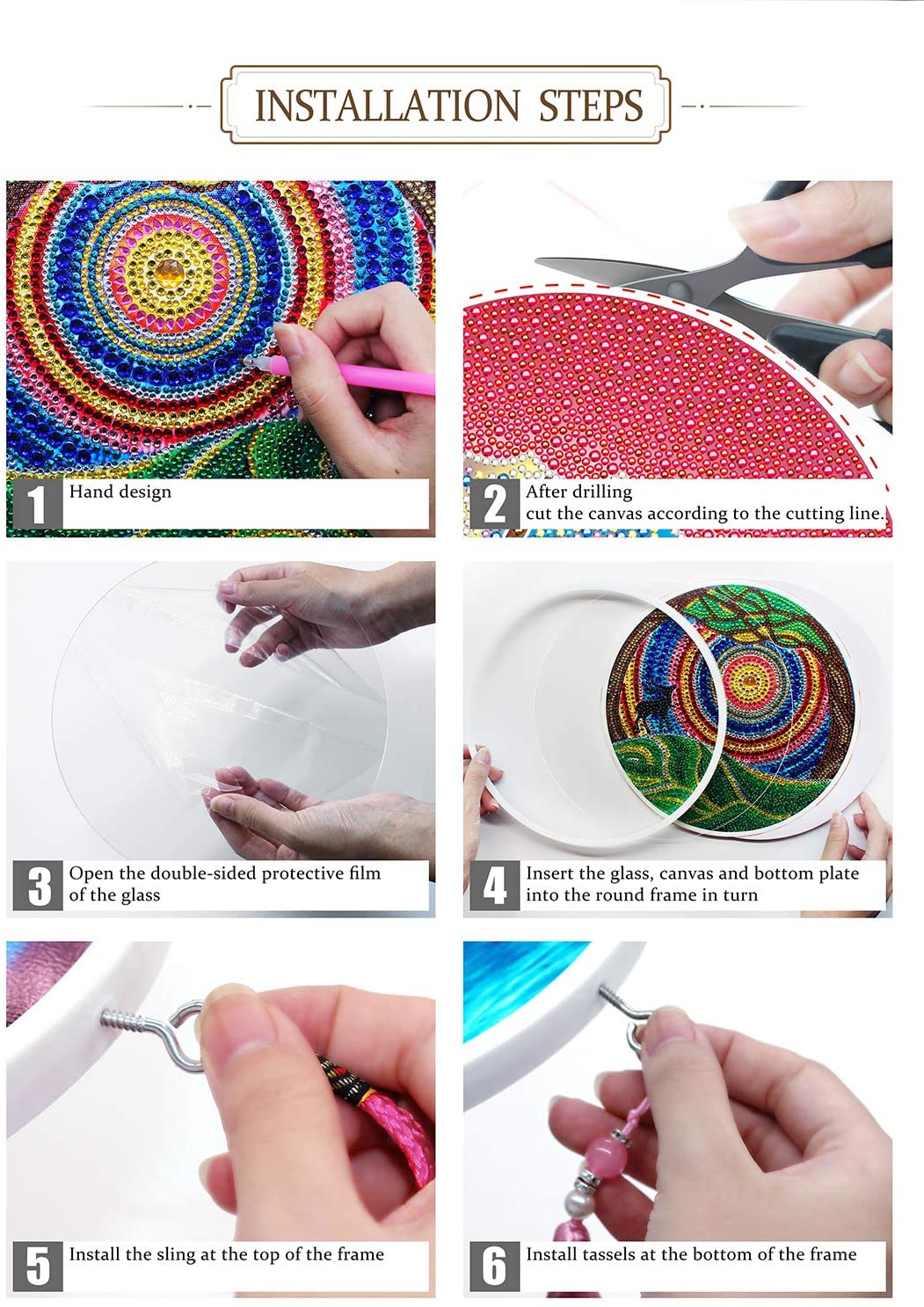 INSTALLATION STEPS

1 Hand design

2 After drilling
cut the canvas according to the cutting line.

3 Open the double-sided protective film of the glass

4 Insert the glass, canvas and bottom plate into the round frame in turn

5 Install the sling at the top of the frame

6 Install tassels at the bottom of the frame